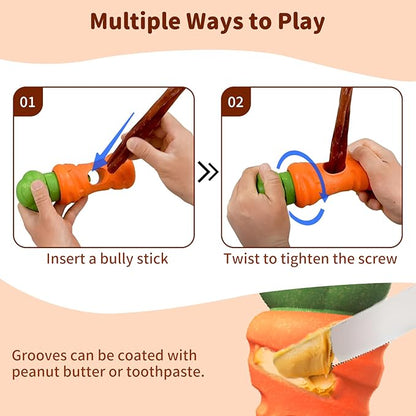 Multiple Ways to Play

01

Insert a bully stick

02

Twist to tighten the screw

Grooves can be coated with peanut butter or toothpaste.