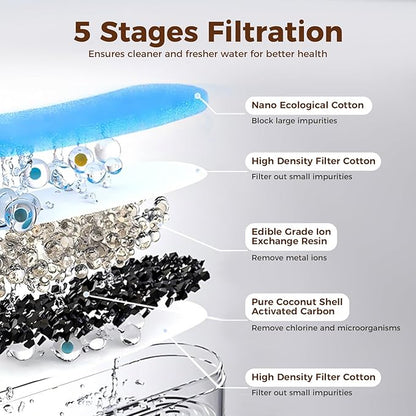 5 Stages Filtration

Ensures cleaner and fresher water for better health

Nano Ecological Cotton

Block large impurities

High Density Filter Cotton

Filter out small impurities

Edible Grade Ion Exchange Resin

Remove metal ions

Pure Coconut Shell Activated Carbon

Remove chlorine and microorganisms

High Density Filter Cotton

Filter out small impurities