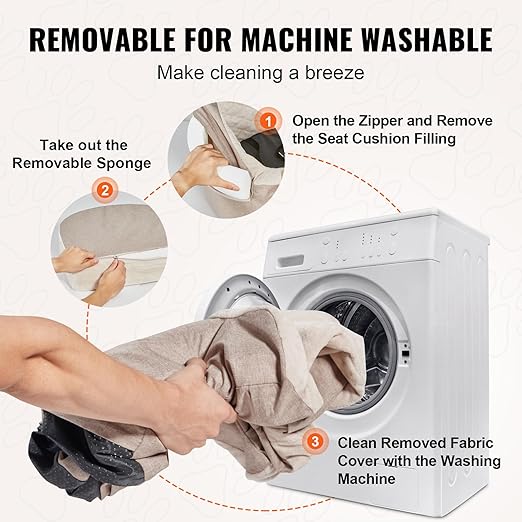 REMOVABLE FOR MACHINE WASHABLE

Make cleaning a breeze

1 Open the Zipper and Remove the Seat Cushion Filling

Take out the Removable Sponge

2

3 Clean Removed Fabric Cover with the Washing Machine