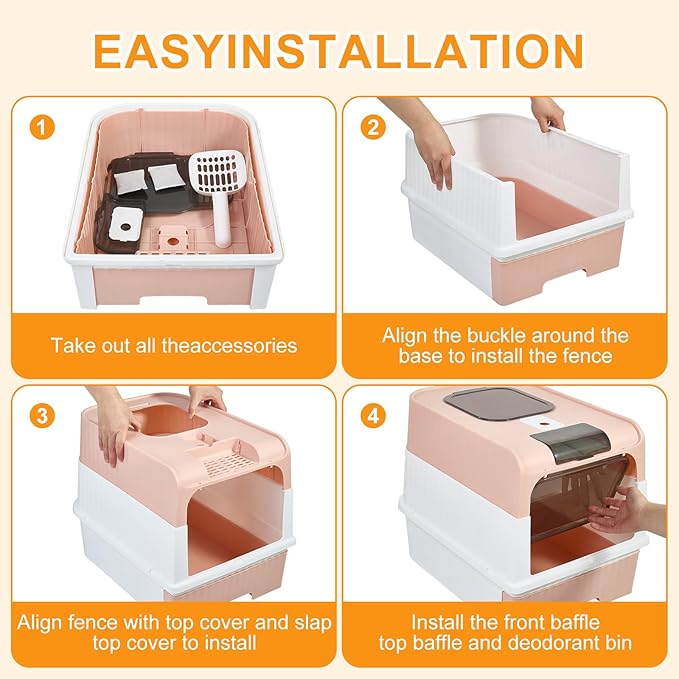 EASYINSTALLATION

1

Take out all theaccessories

2

Align the buckle around the base to install the fence

3

Align fence with top cover and slap top cover to install

4

Install the front baffle top baffle and deodorant bin