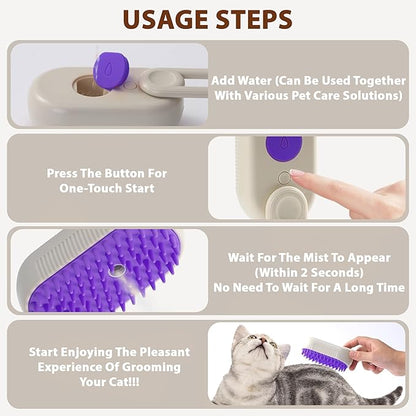 USAGE STEPS

Add Water (Can Be Used Together With Various Pet Care Solutions)

Press The Button For One-Touch Start

Wait For The Mist To Appear (Within 2 Seconds) No Need To Wait For A Long Time

Start Enjoying The Pleasant Experience Of Grooming Your Cat!!!