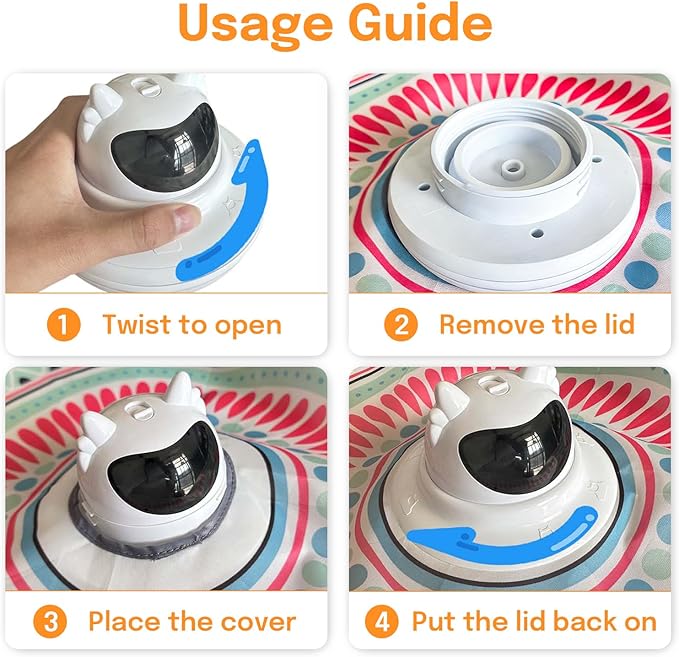 Usage Guide

1 Twist to open

2 Remove the lid

3 Place the cover

4 Put the lid back on