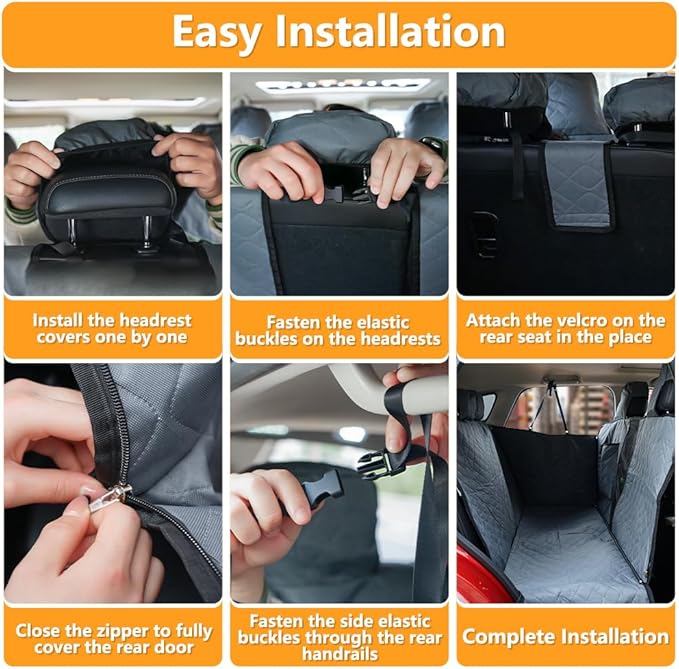 Easy Installation

Install the headrest covers one by one

Fasten the elastic buckles on the headrests

Attach the velcro on the rear seat in the place

Close the zipper to fully cover the rear door

Fasten the side elastic buckles through the rear handrails

Complete Installation