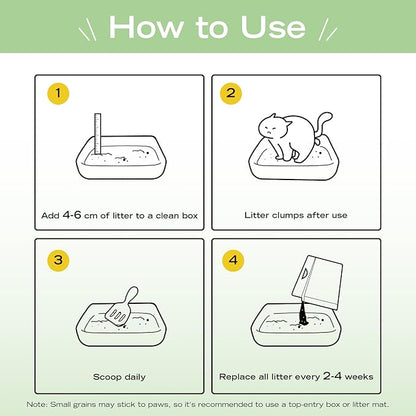 How to Use

1

Add 4-6 cm of litter to a clean box

2

Litter clumps after use

3

Scoop daily

4

Replace all litter every 2-4 weeks

Note: Small grains may stick to paws, so it's recommended to use a top-entry box or litter mat.