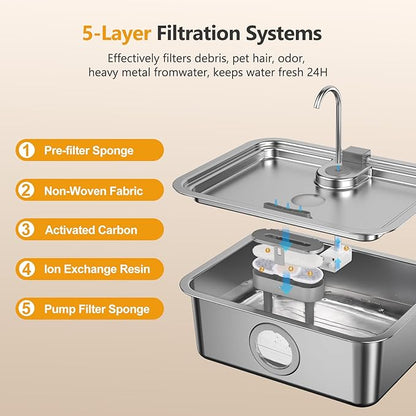 5-Layer Filtration Systems

Effectively filters debris, pet hair, odor, heavy metal fromwater, keeps water fresh 24H

1 Pre-filter Sponge

2 Non-Woven Fabric

3 Activated Carbon

4 Ion Exchange Resin

5 Pump Filter Sponge