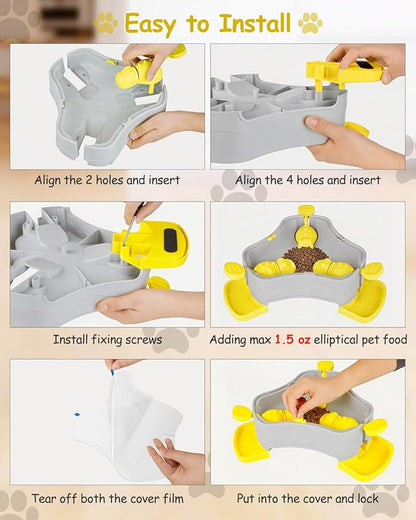 Easy to Install

Align the 2 holes and insert

Align the 4 holes and insert

Install fixing screws

Adding max 1.5 oz elliptical pet food

Tear off both the cover film

Put into the cover and lock