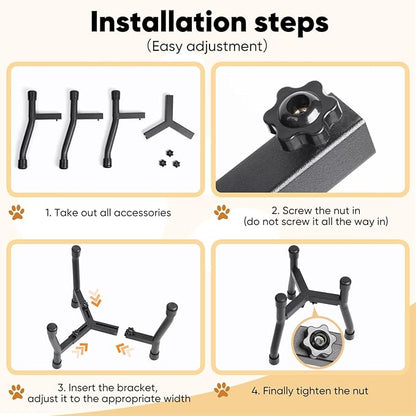 Installation steps
(Easy adjustment)

1. Take out all accessories

2. Screw the nut in (do not screw it all the way in)

3. Insert the bracket, adjust it to the appropriate width

4. Finally tighten the nut