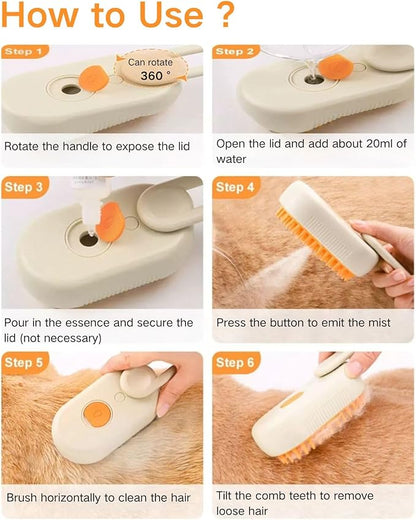 How to Use ?

Step 1

Can rotate 360 °

Rotate the handle to expose the lid

Step 2

Open the lid and add about 20ml of water

Step 3

Pour in the essence and secure the lid (not necessary)

Step 4

Press the button to emit the mist

Step 5

Brush horizontally to clean the hair

Step 6

Tilt the comb teeth to remove loose hair