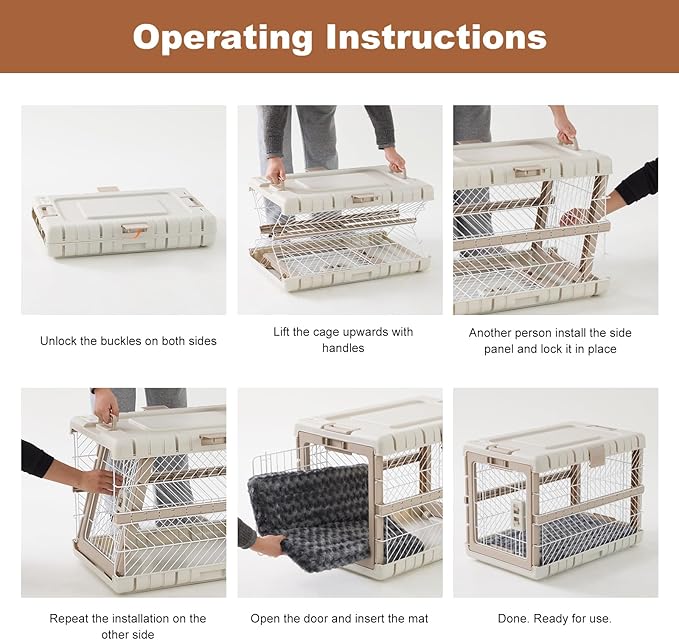 Operating Instructions

Unlock the buckles on both sides

Lift the cage upwards with handles

Another person install the side panel and lock it in place

Repeat the installation on the other side

Open the door and insert the mat

Done. Ready for use.