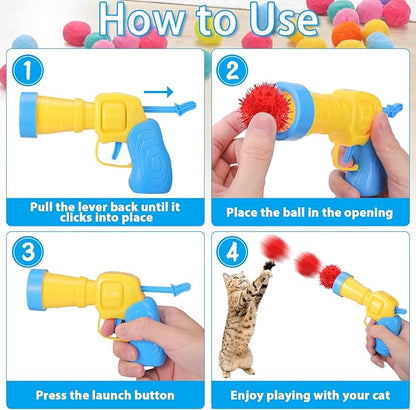 How to Use

1
Pull the lever back until it clicks into place

2
Place the ball in the opening

3
Press the launch button

4
Enjoy playing with your cat