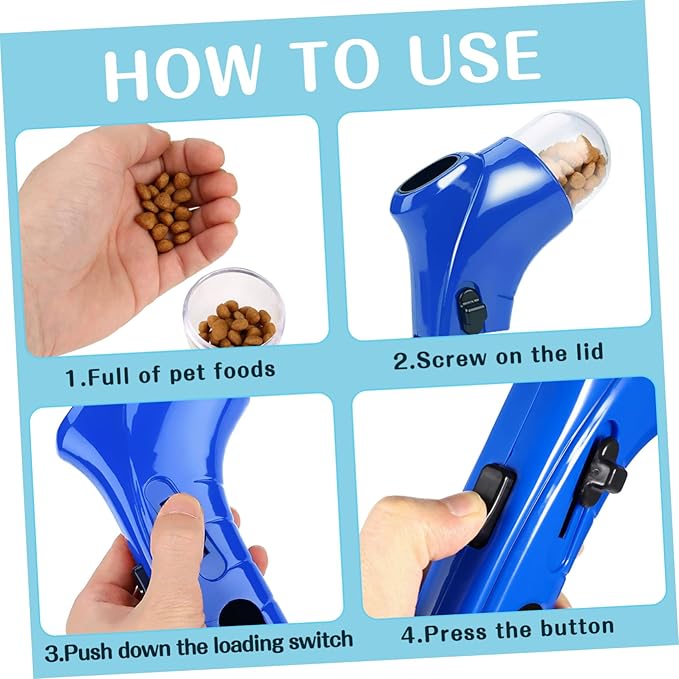 HOW TO USE

1.Full of pet foods

2.Screw on the lid

3.Push down the loading switch

4.Press the button