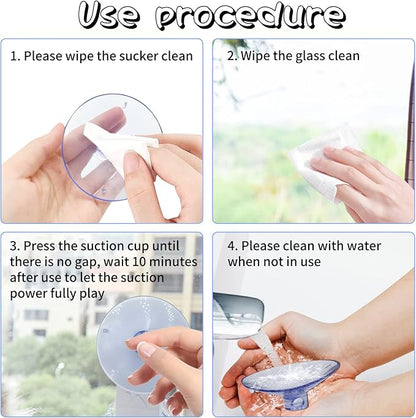 Use procedure

1. Please wipe the sucker clean

2. Wipe the glass clean

3. Press the suction cup until there is no gap, wait 10 minutes after use to let the suction power fully play

4. Please clean with water when not in use