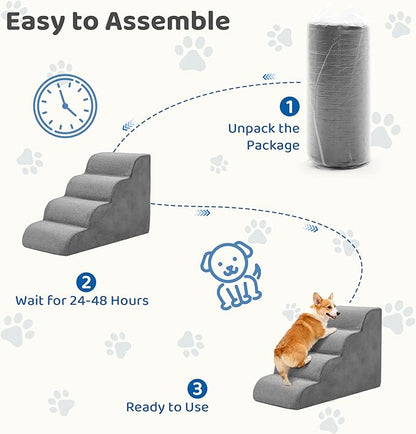 Easy to Assemble

1
Unpack the Package

2
Wait for 24-48 Hours

3
Ready to Use