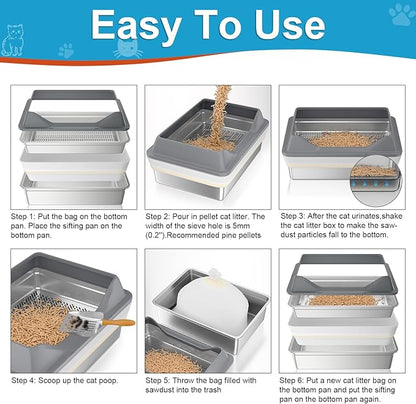 Easy To Use

Step 1: Put the bag on the bottom pan. Place the sifting pan on the bottom pan.

Step 2: Pour in pellet cat litter. The width of the sieve hole is 5mm (0.2").Recommended pine pellets

Step 3: After the cat urinates,shake the cat litter box to make the sawdust particles fall to the bottom.

Step 4: Scoop up the cat poop.

Step 5: Throw the bag filled with sawdust into the trash

Step 6: Put a new cat litter bag on the bottom pan and put the sifting pan on the bottom pan again.