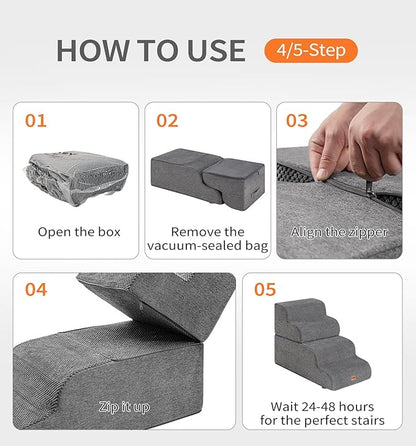 HOW TO USE 4/5-Step

01

Open the box

02

Remove the vacuum-sealed bag

03

Align the zipper

04

Zip it up

05

Wait 24-48 hours for the perfect stairs