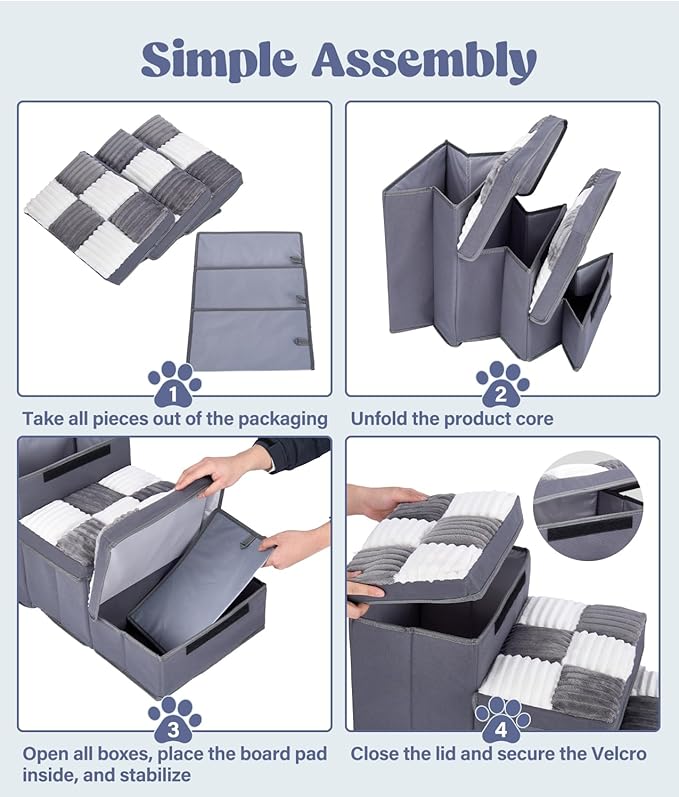 Simple Assembly

1
Take all pieces out of the packaging

2
Unfold the product core

3
Open all boxes, place the board pad inside, and stabilize

4
Close the lid and secure the Velcro