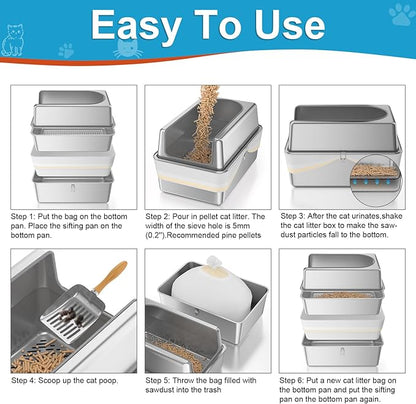 Easy To Use

Step 1: Put the bag on the bottom pan. Place the sifting pan on the bottom pan.

Step 2: Pour in pellet cat litter. The width of the sieve hole is 5mm (0.2").Recommended pine pellets

Step 3: After the cat urinates,shake the cat litter box to make the sawdust particles fall to the bottom.

Step 4: Scoop up the cat poop.

Step 5: Throw the bag filled with sawdust into the trash

Step 6: Put a new cat litter bag on the bottom pan and put the sifting pan on the bottom pan again.