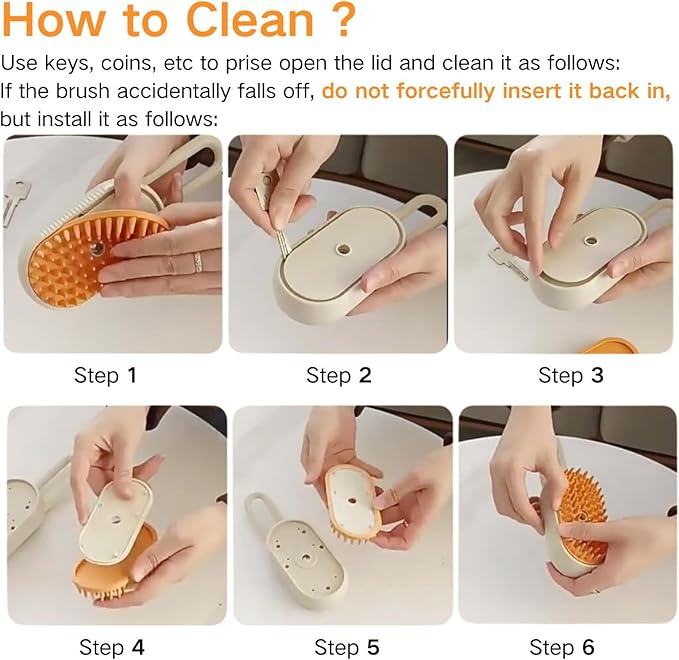 How to Clean ?

Use keys, coins, etc to prise open the lid and clean it as follows: If the brush accidentally falls off, do not forcefully insert it back in, but install it as follows:

Step 1

Step 2

Step 3

Step 4

Step 5

Step 6