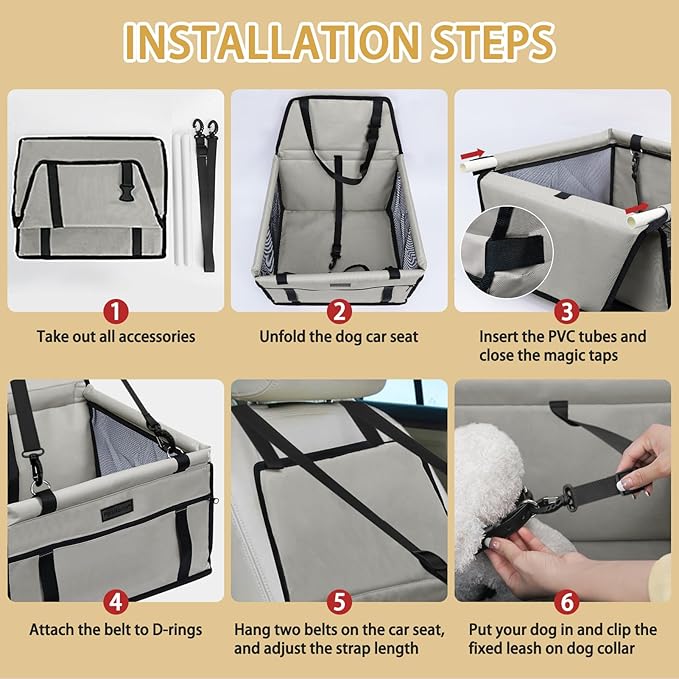 INSTALLATION STEPS

1
Take out all accessories

2
Unfold the dog car seat

3
Insert the PVC tubes and close the magic taps

4
Attach the belt to D-rings

5
Hang two belts on the car seat, and adjust the strap length

6
Put your dog in and clip the fixed leash on dog collar