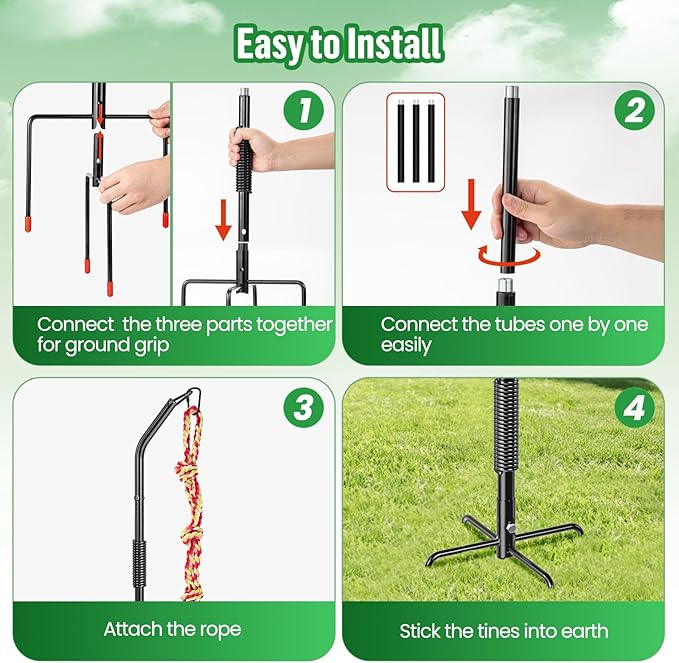 Easy to Install

1

Connect the three parts together for ground grip

2

Connect the tubes one by one easily

3

Attach the rope

4

Stick the tines into earth