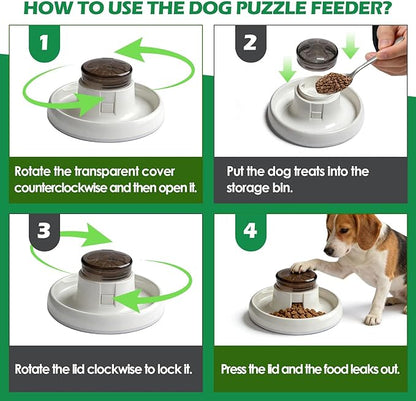 HOW TO USE THE DOG PUZZLE FEEDER?

1

Rotate the transparent cover counterclockwise and then open it.

2

Put the dog treats into the storage bin.

3

Rotate the lid clockwise to lock it.

4

Press the lid and the food leaks out.