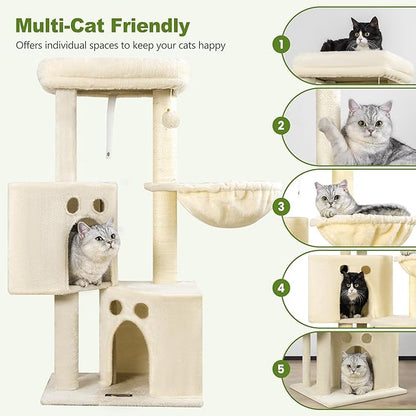 Multi-Cat Friendly

Offers individual spaces to keep your cats happy

1

2

3

4

5