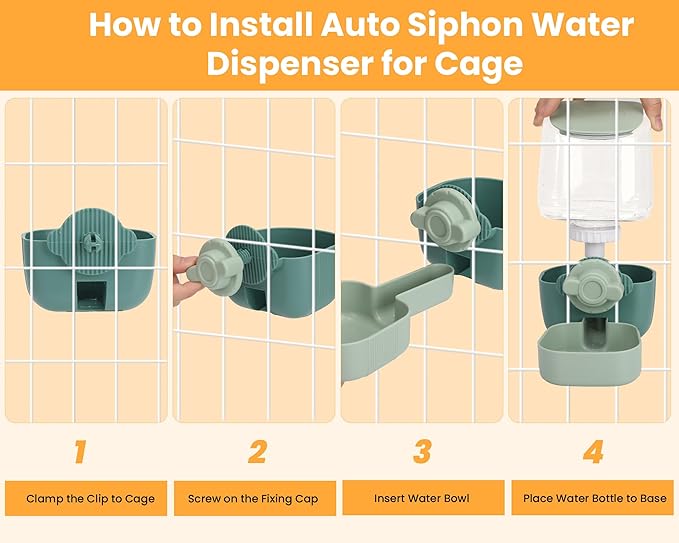 How to Install Auto Siphon Water Dispenser for Cage

1

Clamp the Clip to Cage

2

Screw on the Fixing Cap

3

Insert Water Bowl

4

Place Water Bottle to Base