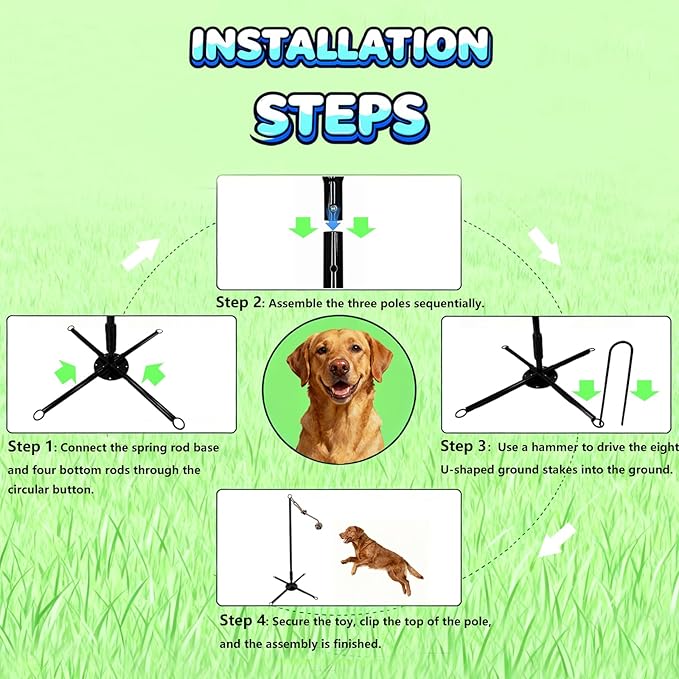 INSTALLATION STEPS

Step 2: Assemble the three poles sequentially.

Step 1: Connect the spring rod base and four bottom rods through the circular button.

Step 3: Use a hammer to drive the eight U-shaped ground stakes into the ground.

Step 4: Secure the toy, clip the top of the pole, and the assembly is finished.