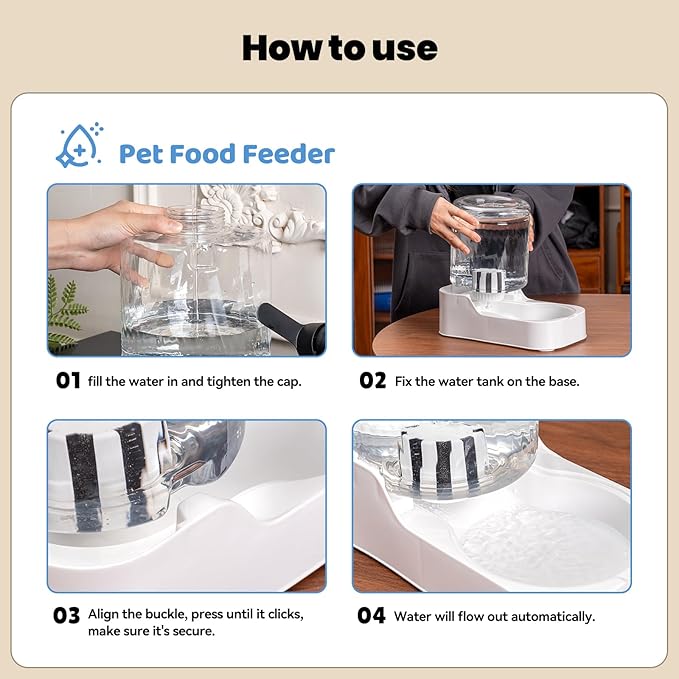 How to use

Pet Food Feeder

01 fill the water in and tighten the cap.

02 Fix the water tank on the base.

03 Align the buckle, press until it clicks, make sure it's secure.

04 Water will flow out automatically.