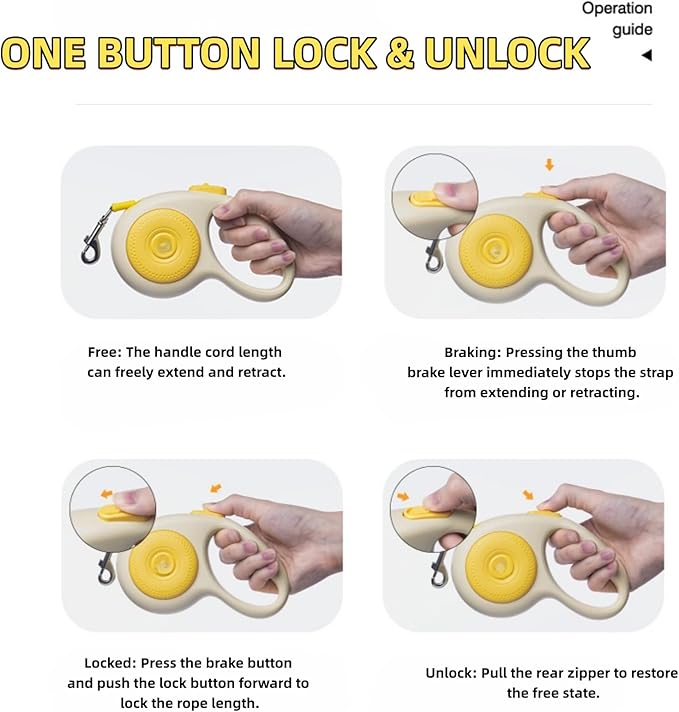 ONE BUTTON LOCK & UNLOCK

Operation guide

Free: The handle cord length can freely extend and retract.

Braking: Pressing the thumb brake lever immediately stops the strap from extending or retracting.

Locked: Press the brake button and push the lock button forward to lock the rope length.

Unlock: Pull the rear zipper to restore the free state.