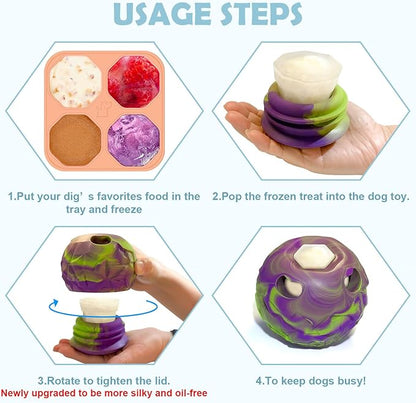 USAGE STEPS

1.Put your dig' s favorites food in the tray and freeze

2.Pop the frozen treat into the dog toy.

3.Rotate to tighten the lid.
Newly upgraded to be more silky and oil-free

4.To keep dogs busy!