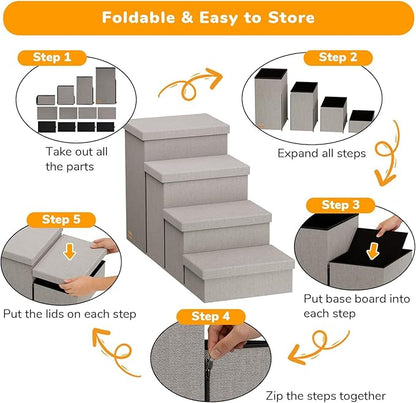 Foldable & Easy to Store

Step 1

Take out all the parts

Step 2

Expand all steps

Step 3

Put base board into each step

Step 4

Zip the steps together

Step 5

Put the lids on each step