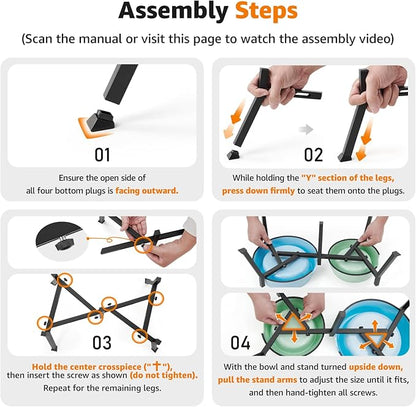 Assembly Steps

(Scan the manual or visit this page to watch the assembly video)

01

Ensure the open side of all four bottom plugs is facing outward.

02

While holding the "Y" section of the legs, press down firmly to seat them onto the plugs.

03

Hold the center crosspiece ("十"), then insert the screw as shown (do not tighten). Repeat for the remaining legs.

04

With the bowl and stand turned upside down, pull the stand arms to adjust the size until it fits, and then hand-tighten all screws.