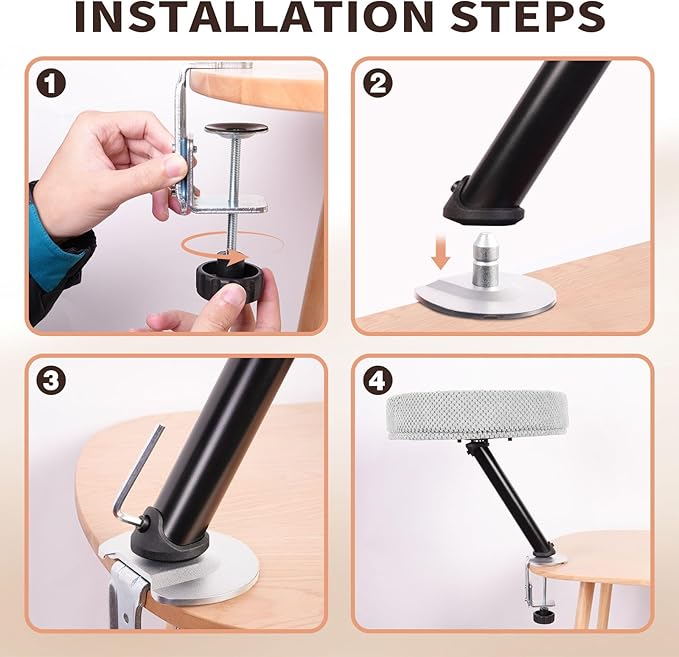 INSTALLATION STEPS

1

2

3

4