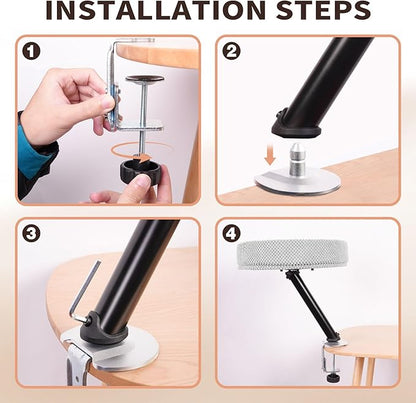 INSTALLATION STEPS

1

2

3

4