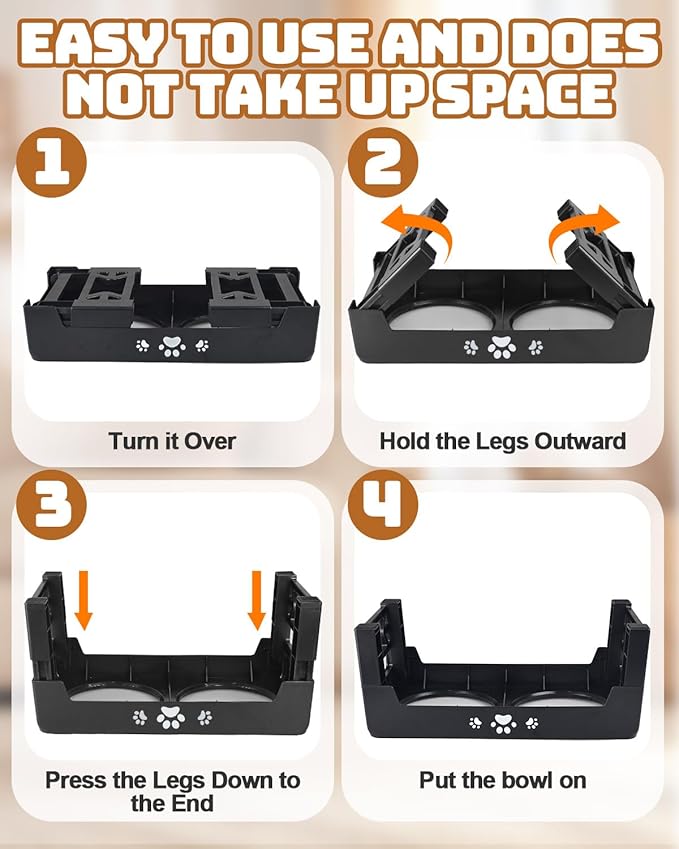 EASY TO USE AND DOES NOT TAKE UP SPACE

1

Turn it Over

2

Hold the Legs Outward

3

Press the Legs Down to the End

4

Put the bowl on