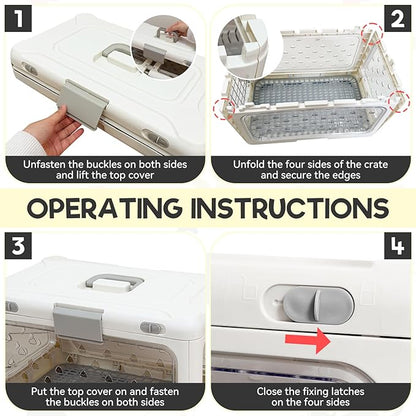 1

Unfasten the buckles on both sides and lift the top cover

2

Unfold the four sides of the crate and secure the edges

OPERATING INSTRUCTIONS

3

Put the top cover on and fasten the buckles on both sides

4

Close the fixing latches on the four sides