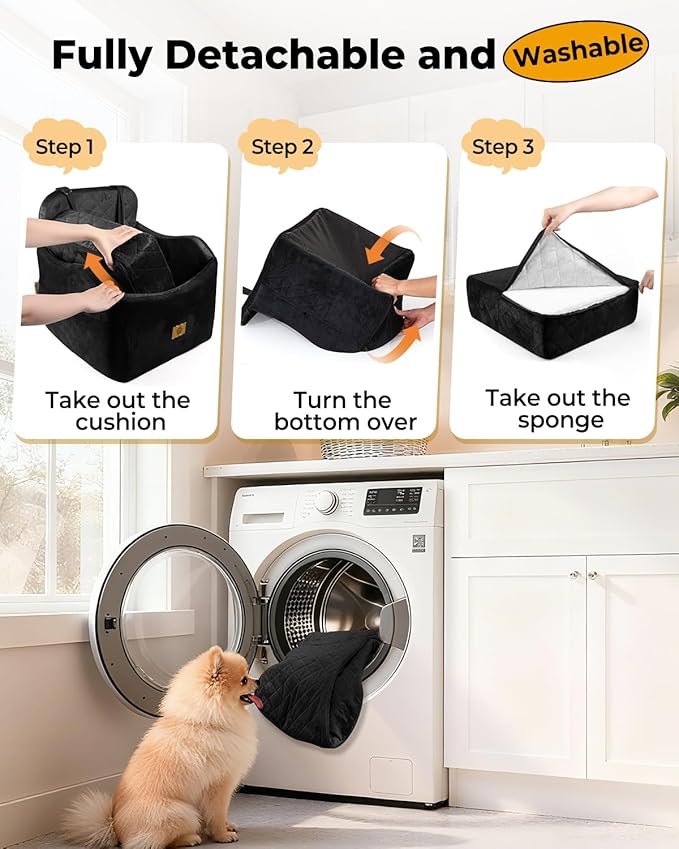 Fully Detachable and Washable

Step 1

Take out the cushion

Step 2

Turn the bottom over

Step 3

Take out the sponge