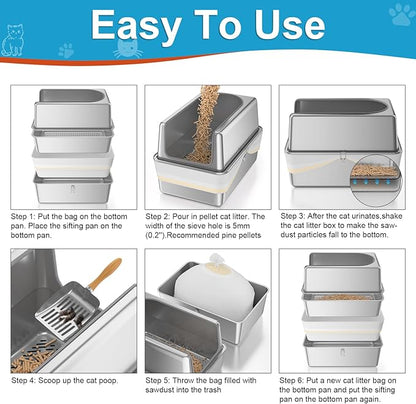 Easy To Use

Step 1: Put the bag on the bottom pan. Place the sifting pan on the bottom pan.

Step 2: Pour in pellet cat litter. The width of the sieve hole is 5mm (0.2").Recommended pine pellets

Step 3: After the cat urinates,shake the cat litter box to make the sawdust particles fall to the bottom.

Step 4: Scoop up the cat poop.

Step 5: Throw the bag filled with sawdust into the trash

Step 6: Put a new cat litter bag on the bottom pan and put the sifting pan on the bottom pan again.