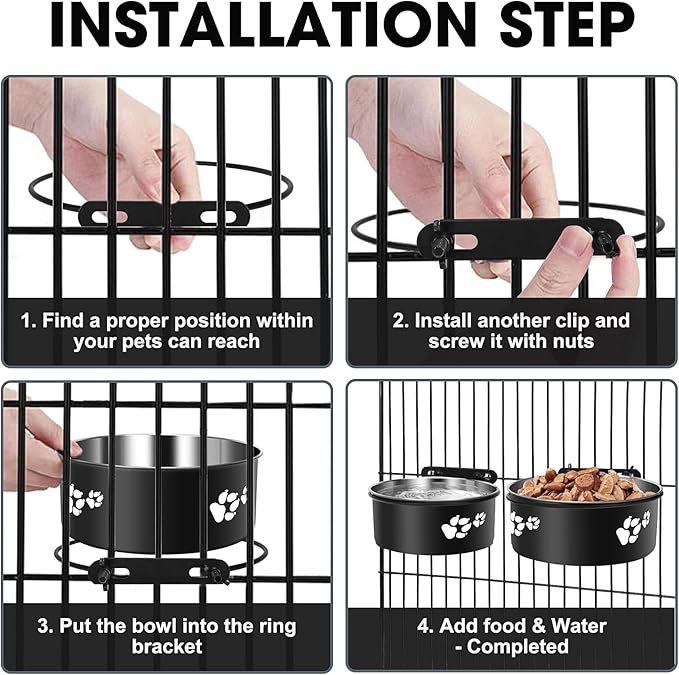 INSTALLATION STEP

1. Find a proper position within your pets can reach

2. Install another clip and screw it with nuts

3. Put the bowl into the ring bracket

4. Add food & Water - Completed