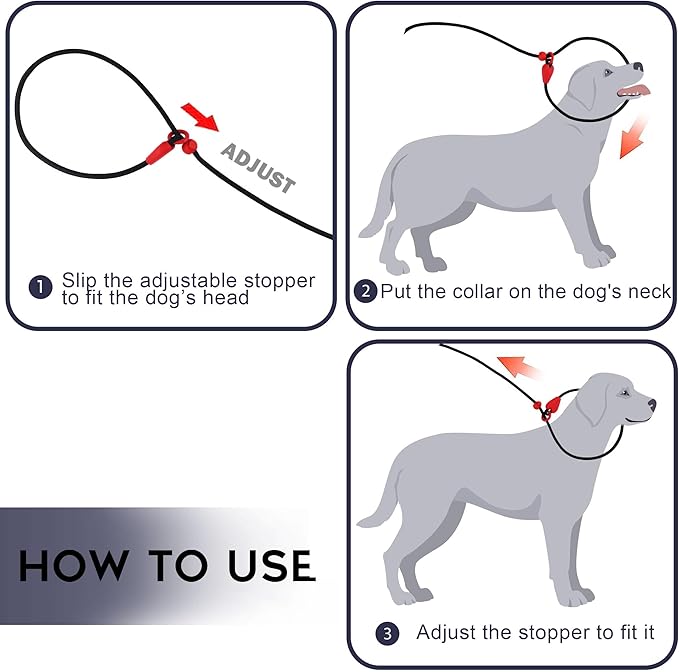 ADJUST

1 Slip the adjustable stopper to fit the dog's head

2 Put the collar on the dog's neck

HOW TO USE

3 Adjust the stopper to fit it