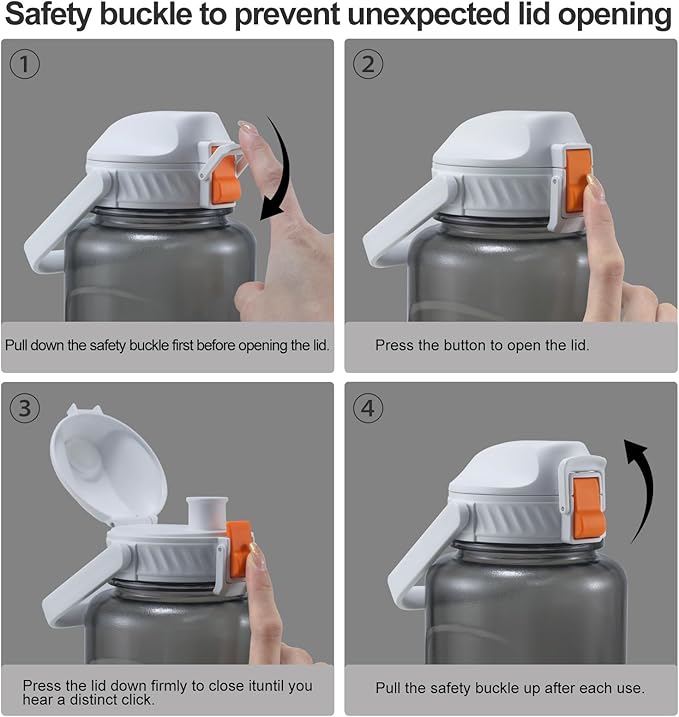 Safety buckle to prevent unexpected lid opening

①

Pull down the safety buckle first before opening the lid.

②

Press the button to open the lid.

③

Press the lid down firmly to close ituntil you hear a distinct click.

④

Pull the safety buckle up after each use.