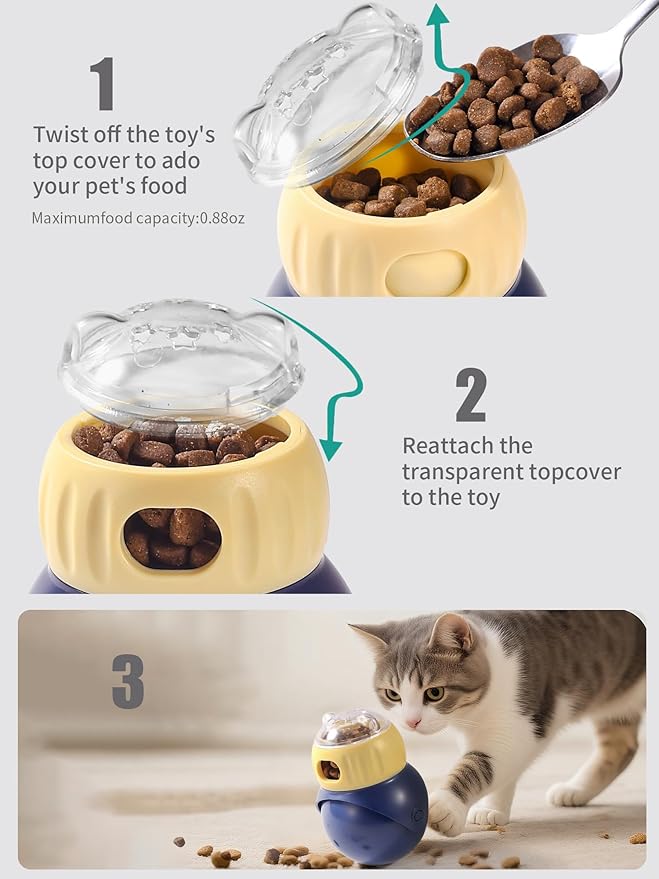 1

Twist off the toy's top cover to ado your pet's food

Maximumfood capacity:0.88oz

2

Reattach the transparent topcover to the toy

3