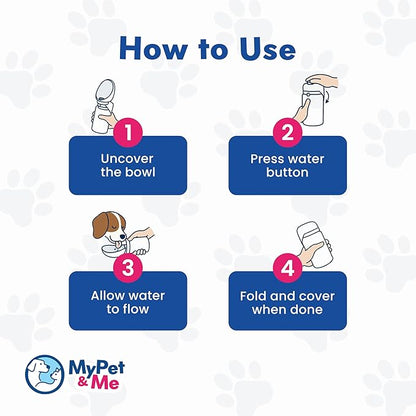 How to Use

1
Uncover the bowl

2
Press water button

3
Allow water to flow

4
Fold and cover when done

MyPet & Me