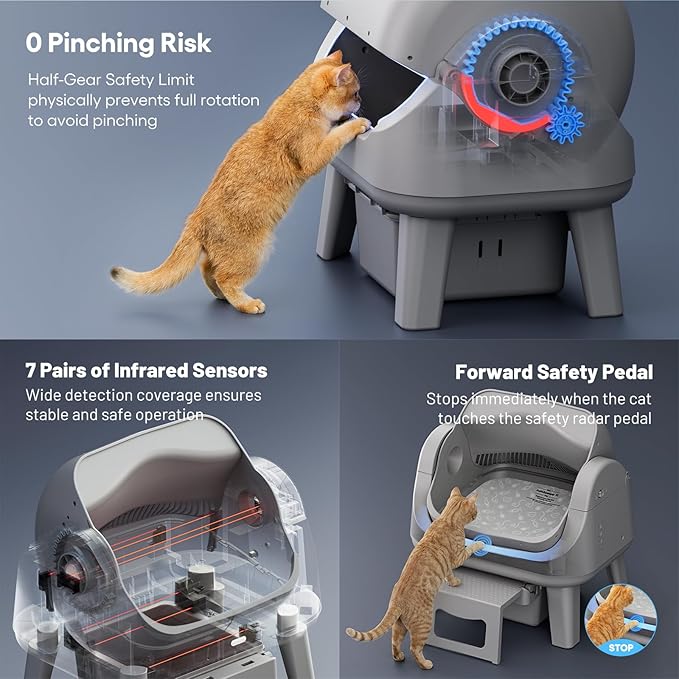 0 Pinching Risk

Half-Gear Safety Limit physically prevents full rotation to avoid pinching

7 Pairs of Infrared Sensors

Wide detection coverage ensures stable and safe operation

Forward Safety Pedal

Stops immediately when the cat touches the safety radar pedal

STOP