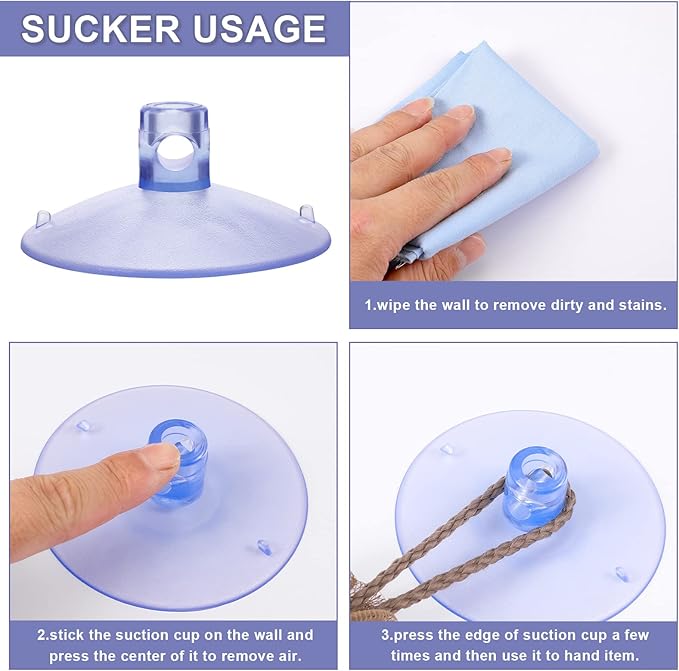 SUCKER USAGE

1.wipe the wall to remove dirty and stains.

2.stick the suction cup on the wall and press the center of it to remove air.

3.press the edge of suction cup a few times and then use it to hand item.