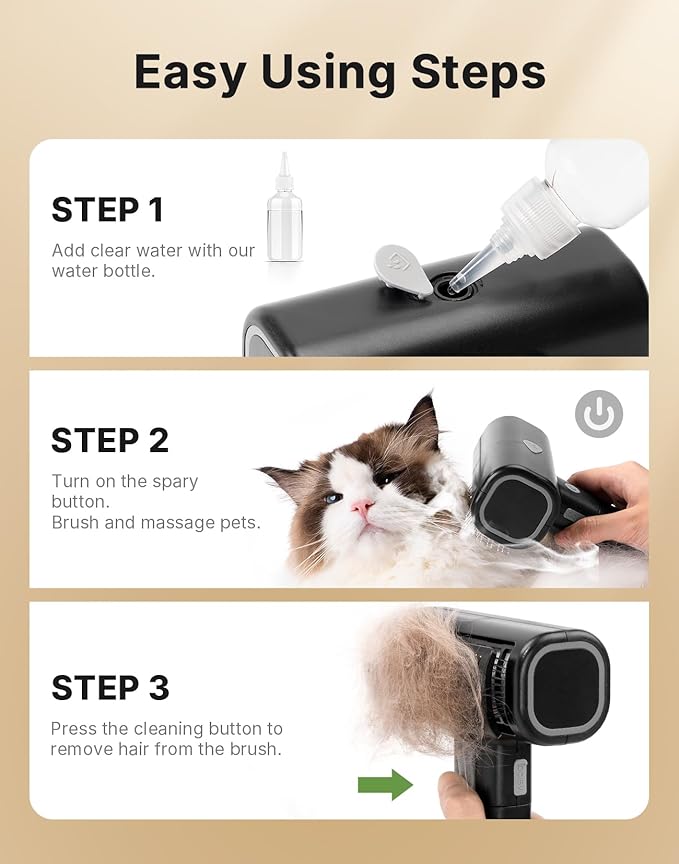 Easy Using Steps

STEP 1

Add clear water with our water bottle.

STEP 2

Turn on the spary button.
Brush and massage pets.

STEP 3

Press the cleaning button to remove hair from the brush.