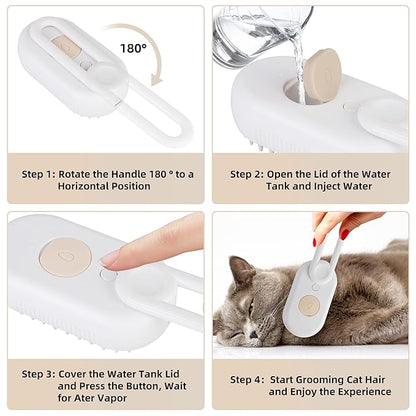 180°

Step 1: Rotate the Handle 180 ° to a Horizontal Position

Step 2: Open the Lid of the Water Tank and Inject Water

Step 3: Cover the Water Tank Lid and Press the Button, Wait for Ater Vapor

Step 4: Start Grooming Cat Hair and Enjoy the Experience