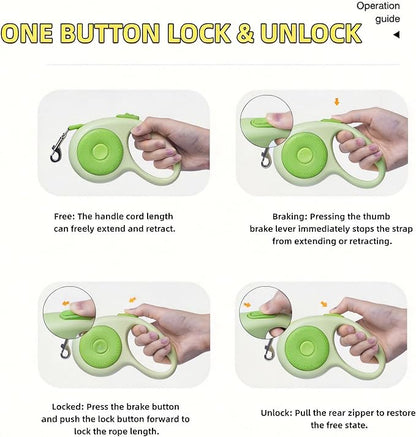 Operation guide

ONE BUTTON LOCK & UNLOCK

Free: The handle cord length can freely extend and retract.

Braking: Pressing the thumb brake lever immediately stops the strap from extending or retracting.

Locked: Press the brake button and push the lock button forward to lock the rope length.

Unlock: Pull the rear zipper to restore the free state.