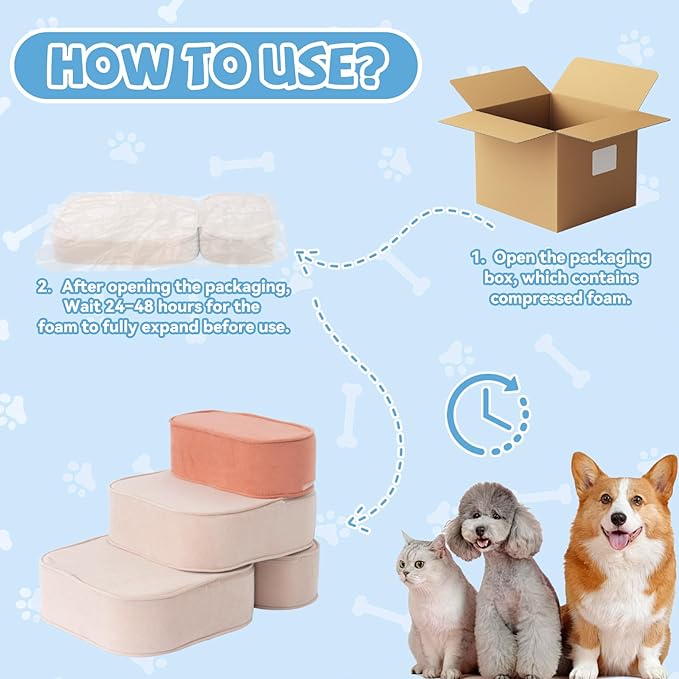 HOW TO USE?

1. Open the packaging box, which contains compressed foam.

2. After opening the packaging, Wait 24-48 hours for the foam to fully expand before use.